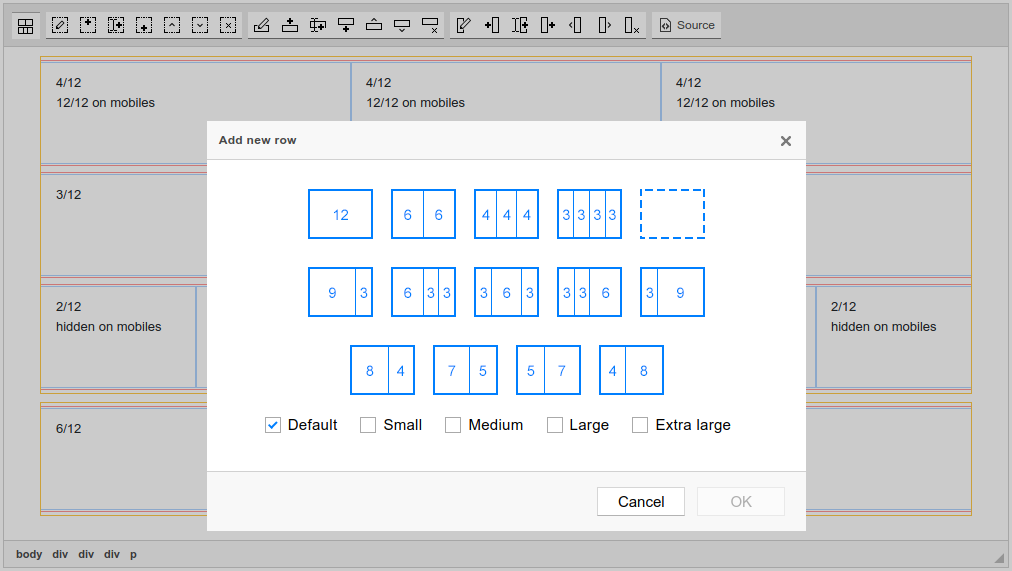 Source

4/12
12/12 on mobiles

4/12
12/12 on mobiles

4/12
12/12 on mobiles

3/12

2/12
hidden on mobiles

2/12
hidden on mobiles

6/12

Add new row

12

6 6

4 4 4

3 3 3 3

9 3

6 3 3

3 6 3

3 3 6

3 9

8 4

7 5

5 7

4 8

Default Small Medium Large Extra large

Cancel OK

body div div div p